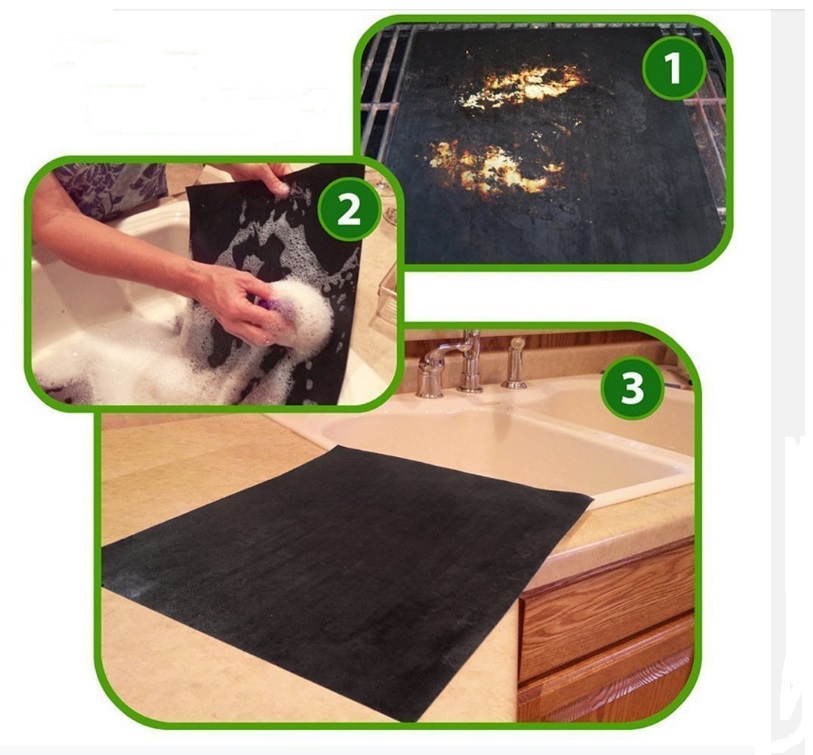 1

2

3